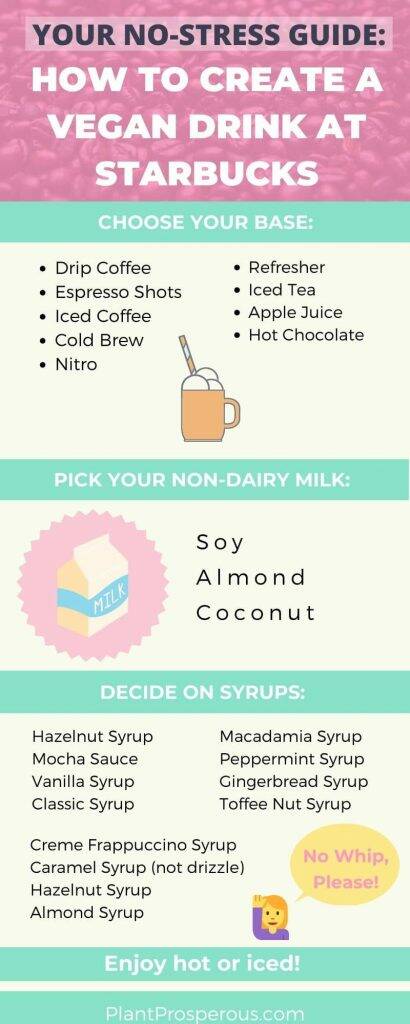 YOUR NO-STRESS GUIDE:
HOW TO CREATE A VEGAN DRINK AT STARBUCKS

CHOOSE YOUR BASE:

- Drip Coffee
- Espresso Shots
- Iced Coffee
- Cold Brew
- Nitro

- Refresher
- Iced Tea
- Apple Juice
- Hot Chocolate

PICK YOUR NON-DAIRY MILK:

MILK

Soy
Almond
Coconut

DECIDE ON SYRUPS:

Hazelnut Syrup
Mocha Sauce
Vanilla Syrup
Classic Syrup

Macadamia Syrup
Peppermint Syrup
Gingerbread Syrup
Toffee Nut Syrup

Creme Frappuccino Syrup
Caramel Syrup (not drizzle)
Hazelnut Syrup
Almond Syrup

No Whip, Please!

Enjoy hot or iced!

PlantProsperous.com